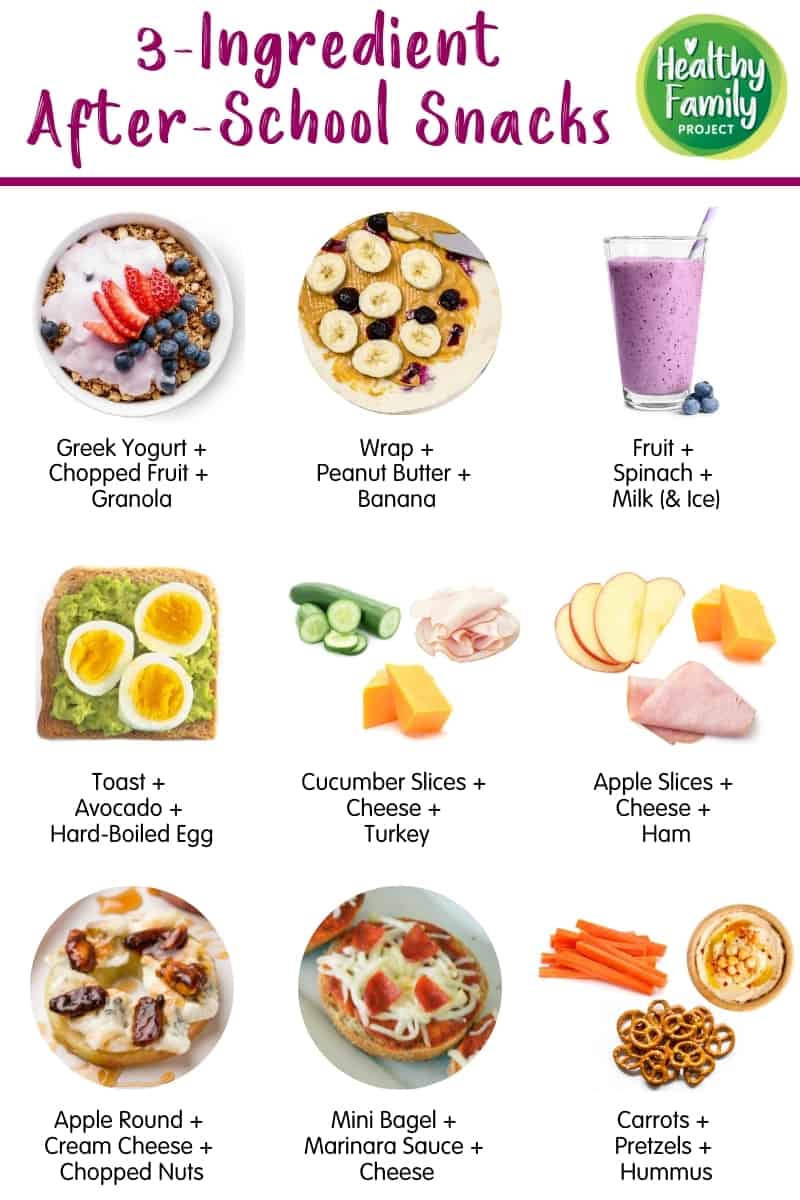 3-Ingredient After-School Snacks

Healthy Family PROJECT

Greek Yogurt + Chopped Fruit + Granola

Wrap + Peanut Butter + Banana

Fruit + Spinach + Milk (& Ice)

Toast + Avocado + Hard-Boiled Egg

Cucumber Slices + Cheese + Turkey

Apple Slices + Cheese + Ham

Apple Round + Cream Cheese + Chopped Nuts

Mini Bagel + Marinara Sauce + Cheese

Carrots + Pretzels + Hummus