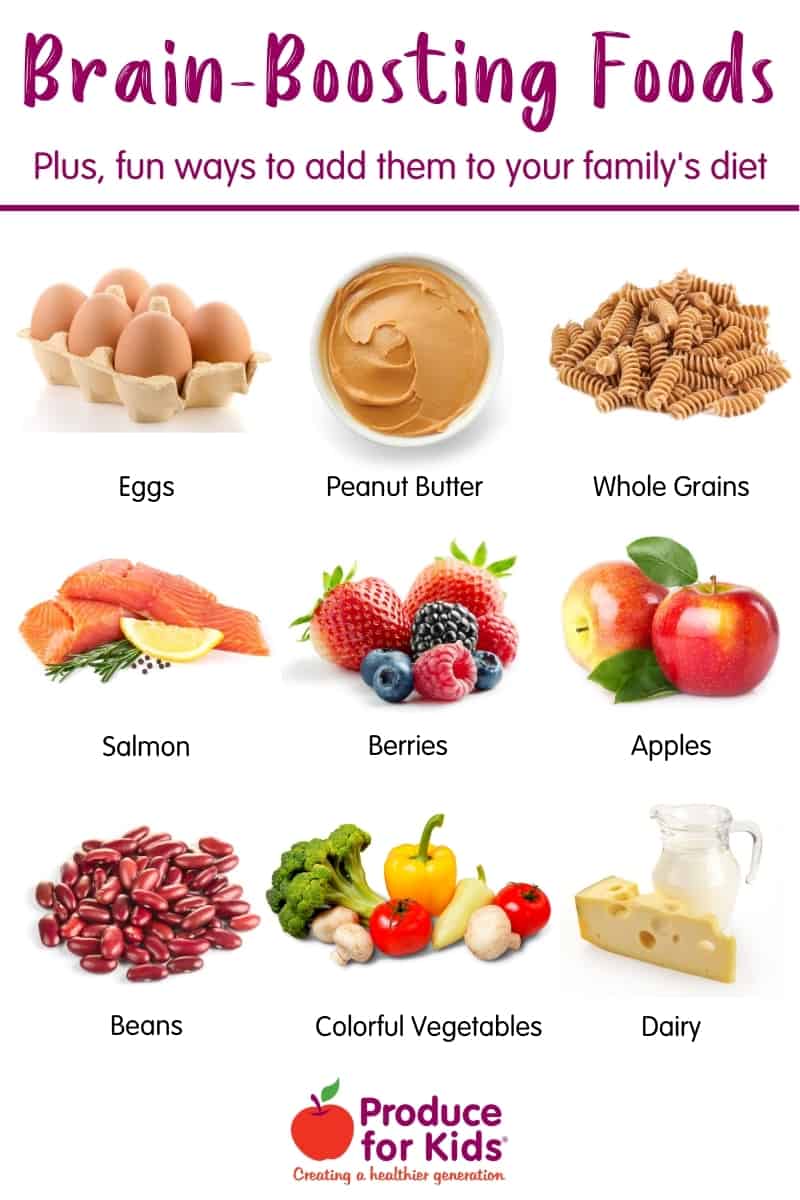 Brain-Boosting Foods

Plus, fun ways to add them to your family's diet

Eggs

Peanut Butter

Whole Grains

Salmon

Berries

Apples

Beans

Colorful Vegetables

Dairy

Produce for Kids®

Creating a healthier generation