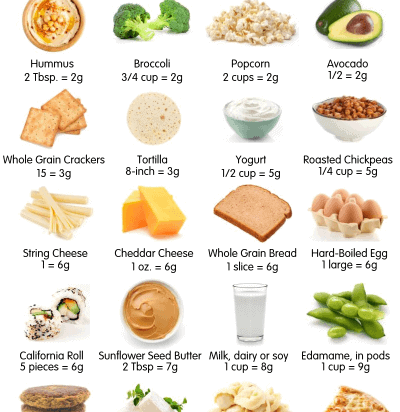 Hummus
2 Tbsp. = 2g

Broccoli
3/4 cup = 2g

Popcorn
2 cups = 2g

Avocado
1/2 = 2g

Whole Grain Crackers
15 = 3g

Tortilla
8-inch = 3g

Yogurt
1/2 cup = 5g

Roasted Chickpeas
1/4 cup = 5g

String Cheese
1 = 6g

Cheddar Cheese
1 oz. = 6g

Whole Grain Bread
1 slice = 6g

Hard-Boiled Egg
1 large = 6g

California Roll
5 pieces = 6g

Sunflower Seed Butter
2 Tbsp = 7g

Milk, dairy or soy
1 cup = 8g

Edamame, in pods
1 cup = 9g